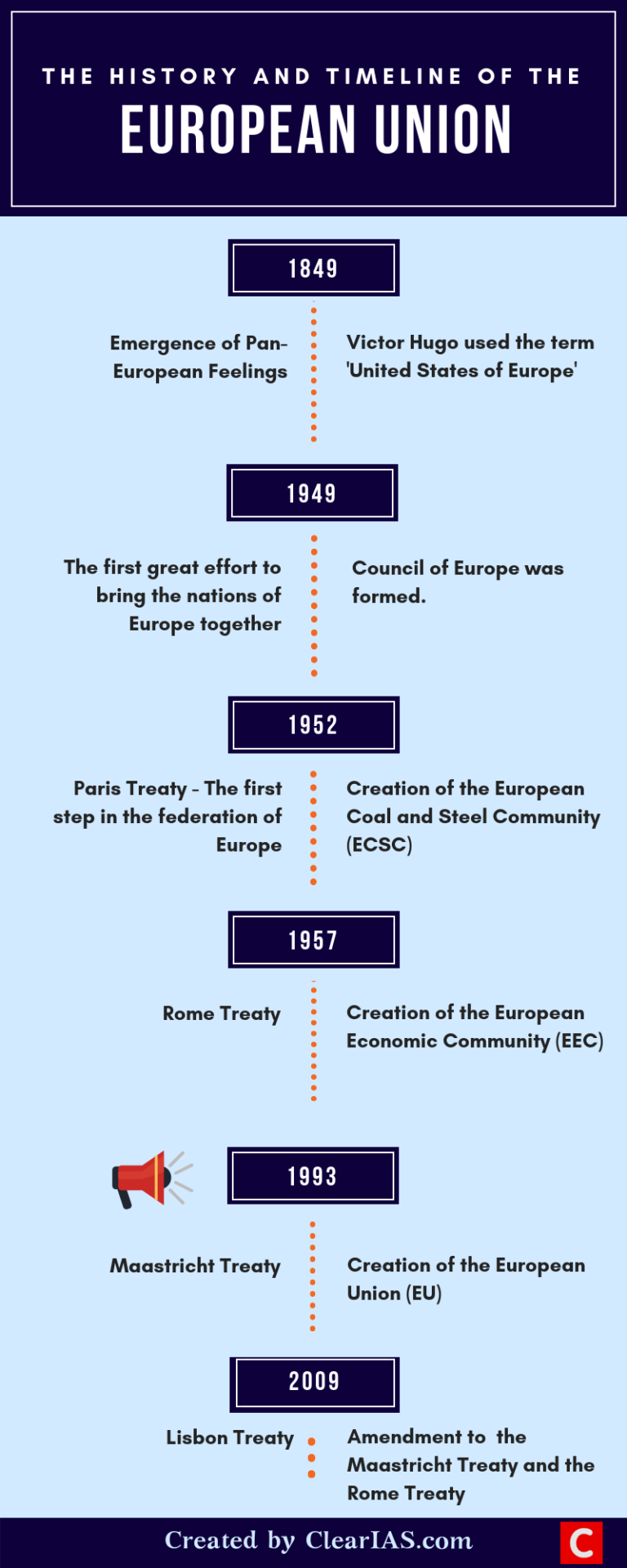 THE HISTORY AND TIMELINE OF THE
EUROPEAN UNION

1849

Emergence of Pan-European Feelings

Victor Hugo used the term 'United States of Europe'

1949

The first great effort to bring the nations of Europe together

Council of Europe was formed.

1952

Paris Treaty - The first step in the federation of Europe

Creation of the European Coal and Steel Community (ECSC)

1957

Rome Treaty

Creation of the European Economic Community (EEC)

1993

Maastricht Treaty

Creation of the European Union (EU)

2009

Lisbon Treaty

Amendment to the Maastricht Treaty and the Rome Treaty

Created by ClearIAS.com

C