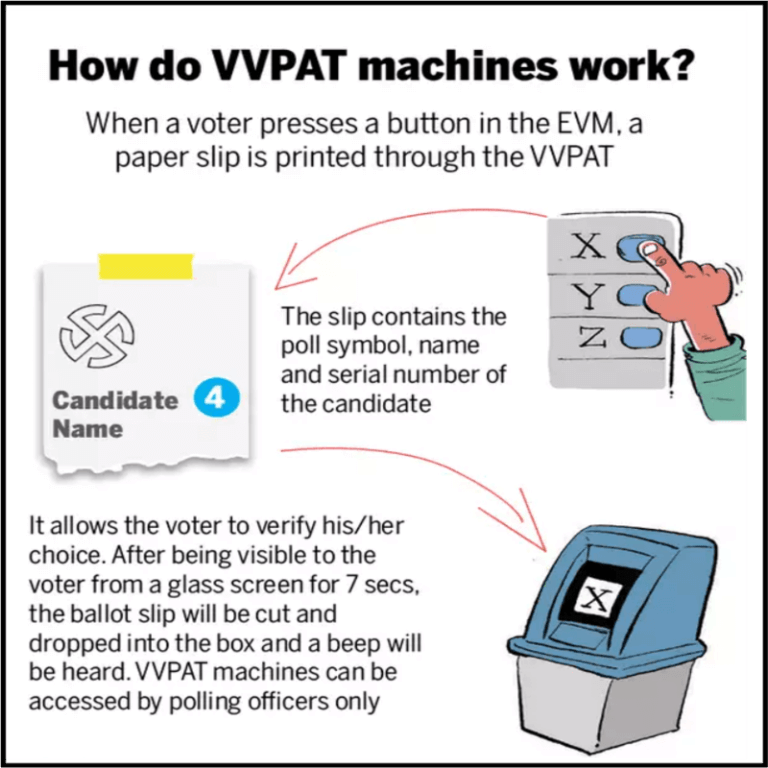 How do VVPAT machines work?

When a voter presses a button in the EVM, a paper slip is printed through the VVPAT

X
Y
Z

Candidate Name 4

The slip contains the poll symbol, name and serial number of the candidate

It allows the voter to verify his/her choice. After being visible to the voter from a glass screen for 7 secs, the ballot slip will be cut and dropped into the box and a beep will be heard. VVPAT machines can be accessed by polling officers only

X